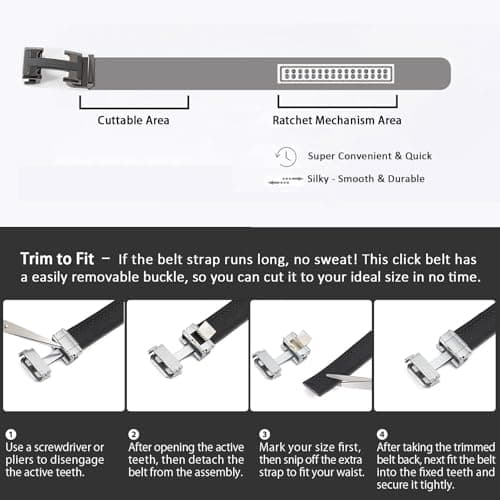 Cuttable Area

Ratchet Mechanism Area

Super Convenient & Quick

Silky - Smooth & Durable

Trim to Fit – If the belt strap runs long, no sweat! This click belt has a easily removable buckle, so you can cut it to your ideal size in no time.

1
Use a screwdriver or pliers to disengage the active teeth.

2
After opening the active teeth, then detach the belt from the assembly.

3
Mark your size first, then snip off the extra strap to fit your waist.

4
After taking the trimmed belt back, next fit the belt into the fixed teeth and secure it tightly.