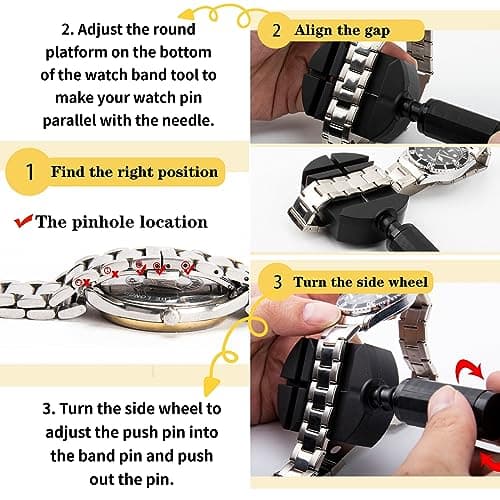 2. Adjust the round platform on the bottom of the watch band tool to make your watch pin parallel with the needle.

2 Align the gap

1 Find the right position

The pinhole location

3 Turn the side wheel

3. Turn the side wheel to adjust the push pin into the band pin and push out the pin.