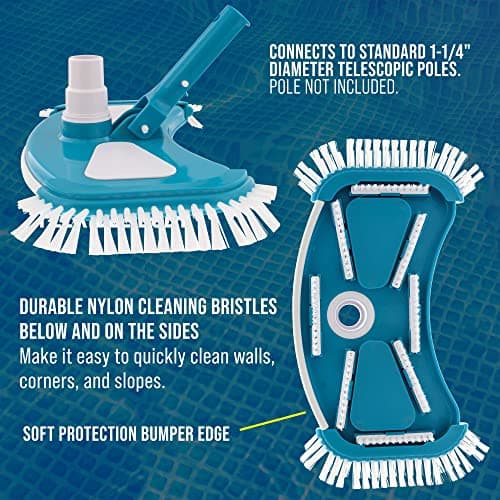 CONNECTS TO STANDARD 1-1/4" DIAMETER TELESCOPIC POLES.
POLE NOT INCLUDED.

DURABLE NYLON CLEANING BRISTLES BELOW AND ON THE SIDES
Make it easy to quickly clean walls, corners, and slopes.

SOFT PROTECTION BUMPER EDGE