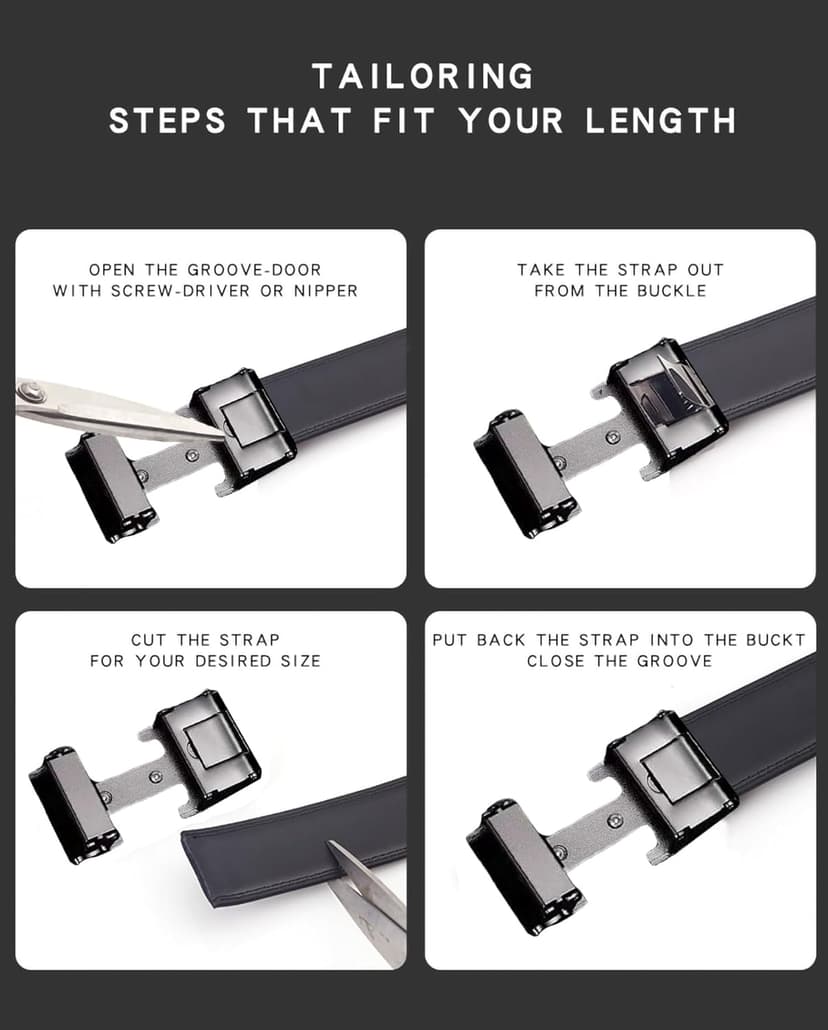 TAILORING
STEPS THAT FIT YOUR LENGTH

OPEN THE GROOVE-DOOR
WITH SCREW-DRIVER OR NIPPER

TAKE THE STRAP OUT
FROM THE BUCKLE

CUT THE STRAP
FOR YOUR DESIRED SIZE

PUT BACK THE STRAP INTO THE BUCKT
CLOSE THE GROOVE