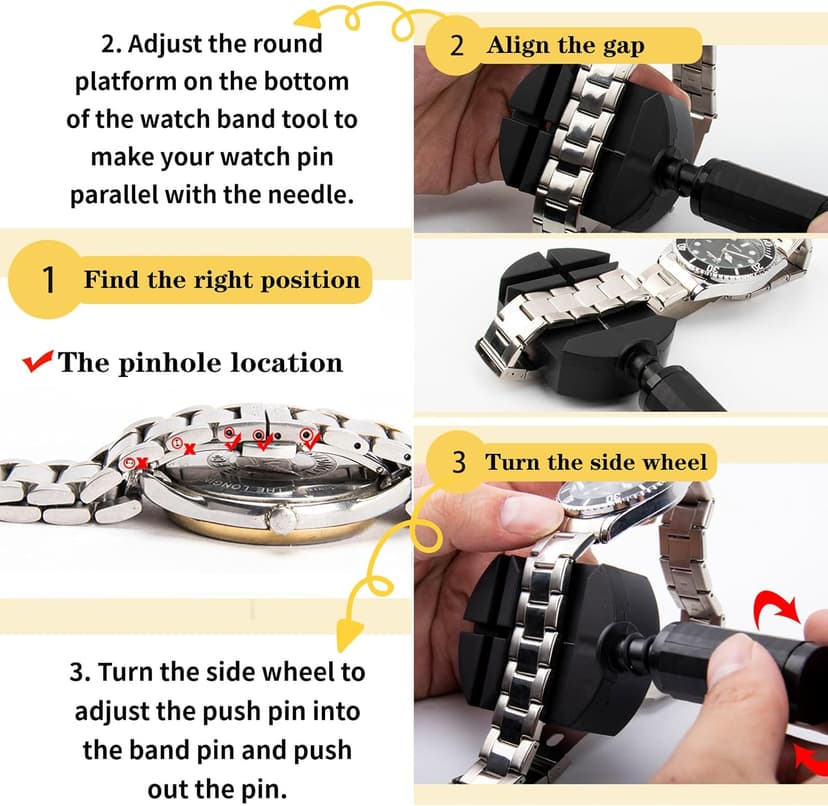 2. Adjust the round platform on the bottom of the watch band tool to make your watch pin parallel with the needle.

2 Align the gap

1 Find the right position

The pinhole location

3 Turn the side wheel

3. Turn the side wheel to adjust the push pin into the band pin and push out the pin.