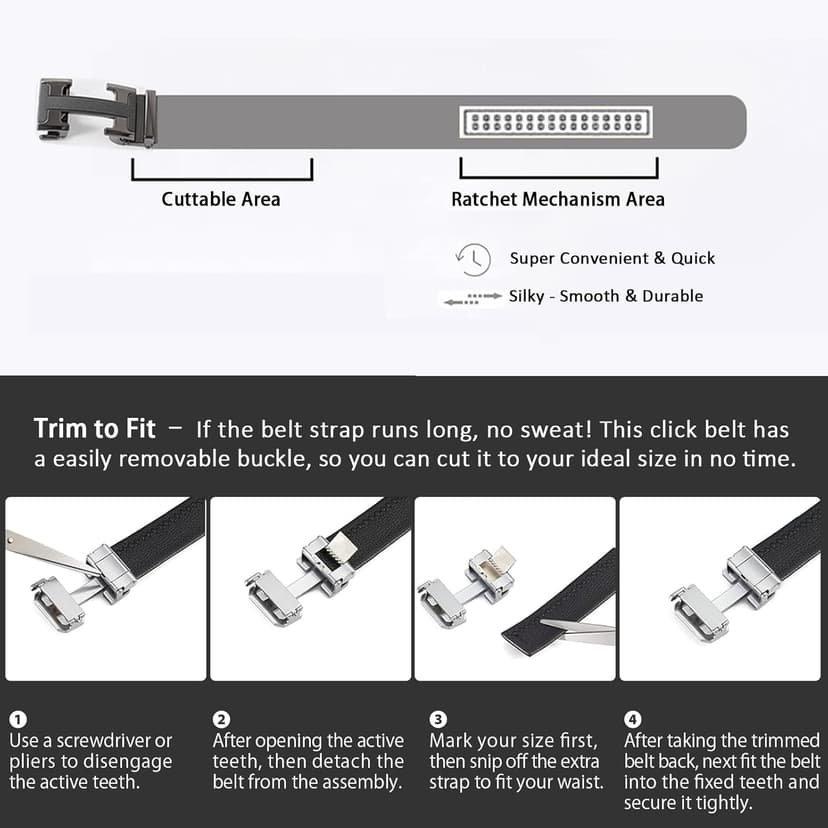 Cuttable Area

Ratchet Mechanism Area

Super Convenient & Quick

Silky - Smooth & Durable

Trim to Fit – If the belt strap runs long, no sweat! This click belt has a easily removable buckle, so you can cut it to your ideal size in no time.

1
Use a screwdriver or pliers to disengage the active teeth.

2
After opening the active teeth, then detach the belt from the assembly.

3
Mark your size first, then snip off the extra strap to fit your waist.

4
After taking the trimmed belt back, next fit the belt into the fixed teeth and secure it tightly.