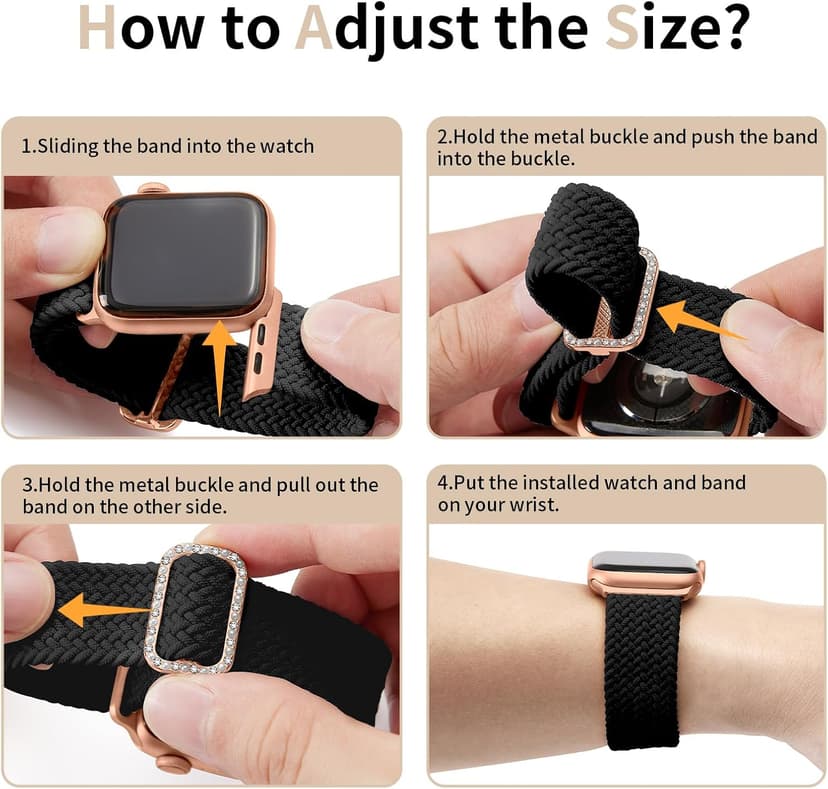 How to Adjust the Size?

1.Sliding the band into the watch

2.Hold the metal buckle and push the band into the buckle.

3.Hold the metal buckle and pull out the band on the other side.

4.Put the installed watch and band on your wrist.