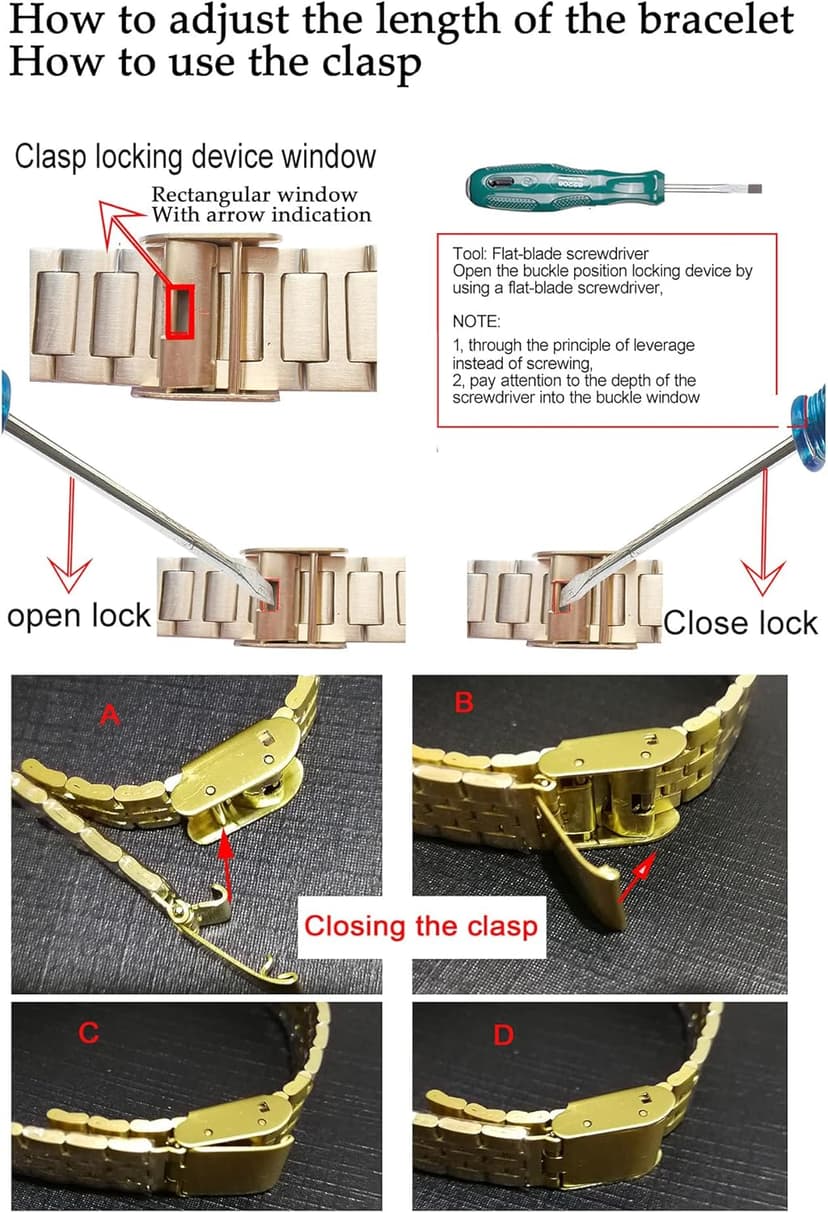 How to adjust the length of the bracelet
How to use the clasp

Clasp locking device window

Rectangular window
With arrow indication

Tool: Flat-blade screwdriver
Open the buckle position locking device by using a flat-blade screwdriver,

NOTE:

1, through the principle of leverage instead of screwing,
2, pay attention to the depth of the screwdriver into the buckle window

open lock

Close lock

A

B

Closing the clasp

C

D