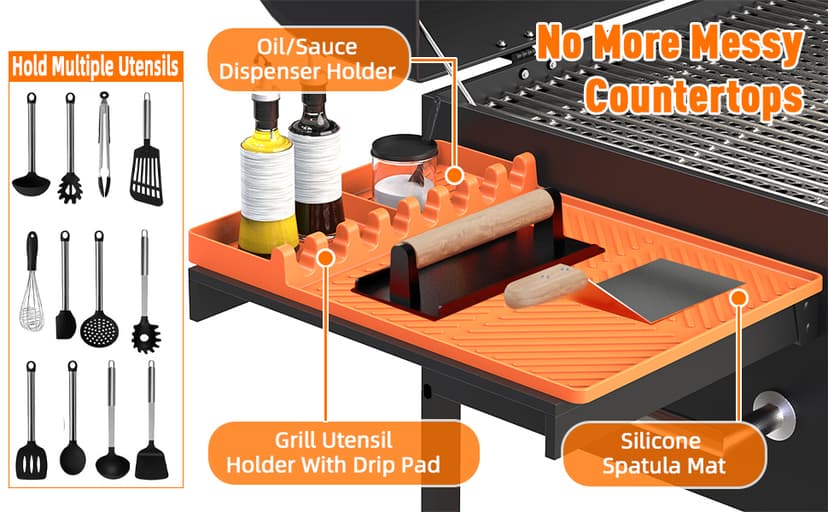 Hold Multiple Utensils

Oil/Sauce Dispenser Holder

No More Messy Countertops

Grill Utensil Holder With Drip Pad

Silicone Spatula Mat