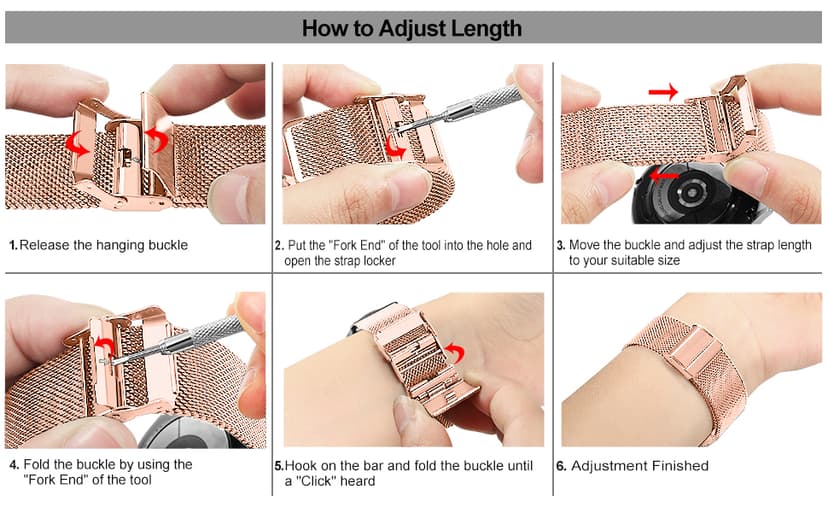 How to Adjust Length

1. Release the hanging buckle

2. Put the "Fork End" of the tool into the hole and open the strap locker

3. Move the buckle and adjust the strap length to your suitable size

4. Fold the buckle by using the "Fork End" of the tool

5. Hook on the bar and fold the buckle until a "Click" heard

6. Adjustment Finished