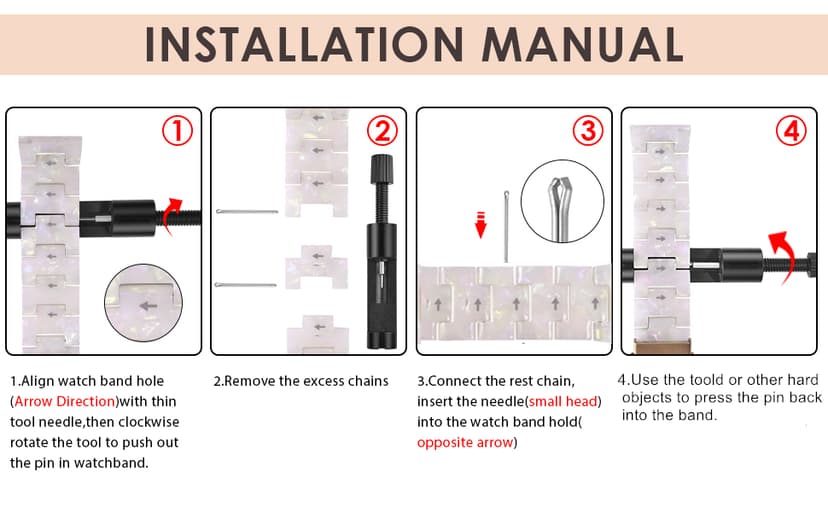 INSTALLATION MANUAL

①

②

③

④

1.Align watch band hole (Arrow Direction)with thin tool needle,then clockwise rotate the tool to push out the pin in watchband.

2.Remove the excess chains

3.Connect the rest chain, insert the needle(small head) into the watch band hold( opposite arrow)

4.Use the toold or other hard objects to press the pin back into the band.