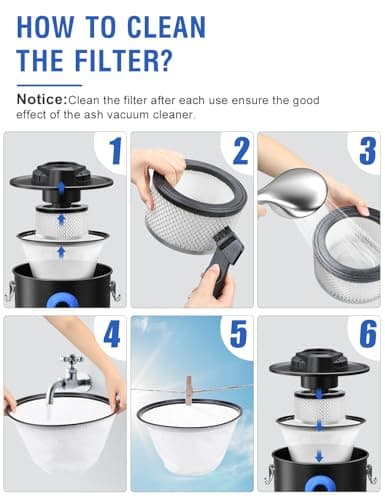 HOW TO CLEAN THE FILTER?

Notice:Clean the filter after each use ensure the good effect of the ash vacuum cleaner.

1

2

3

4

5

6