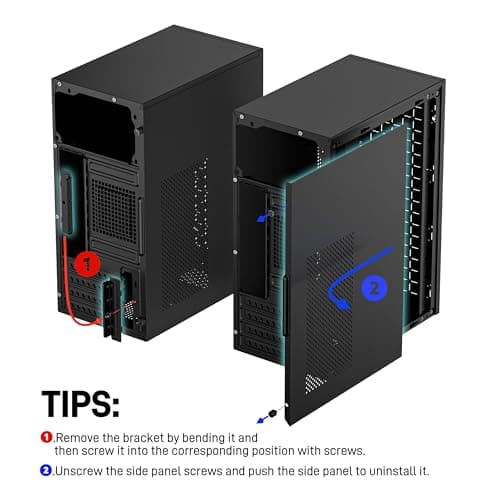 1

2

TIPS:

1.Remove the bracket by bending it and then screw it into the corresponding position with screws.

2.Unscrew the side panel screws and push the side panel to uninstall it.