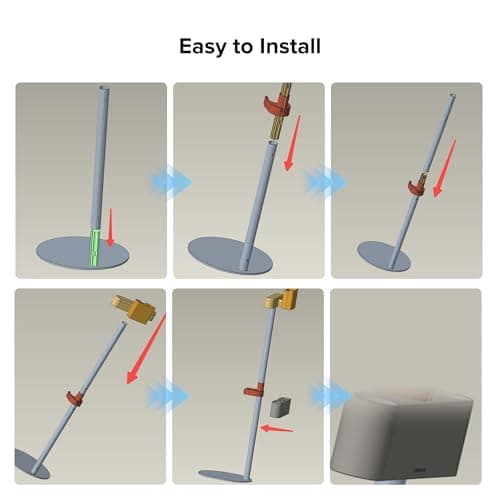 Easy to Install