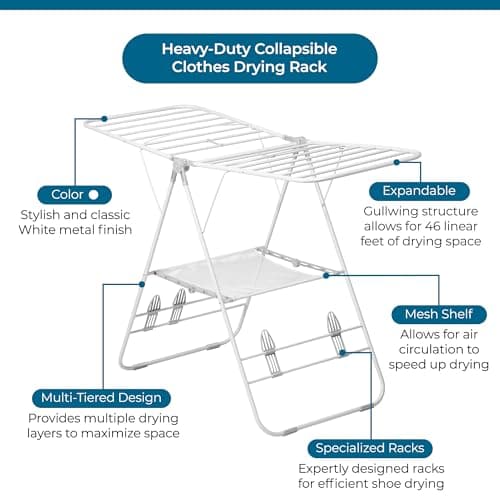 Heavy-Duty Collapsible Clothes Drying Rack

Color

Stylish and classic White metal finish

Expandable

Gullwing structure allows for 46 linear feet of drying space

Mesh Shelf

Allows for air circulation to speed up drying

Multi-Tiered Design

Provides multiple drying layers to maximize space

Specialized Racks

Expertly designed racks for efficient shoe drying