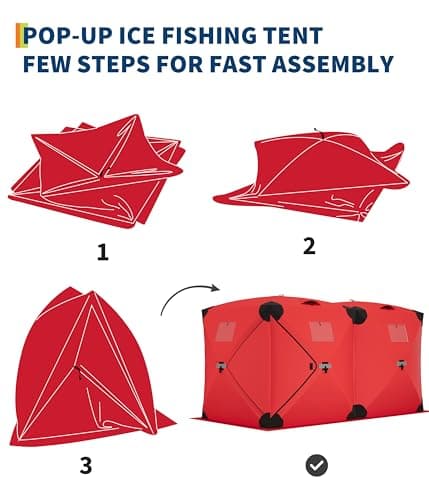 POP-UP ICE FISHING TENT
FEW STEPS FOR FAST ASSEMBLY

1

2

3