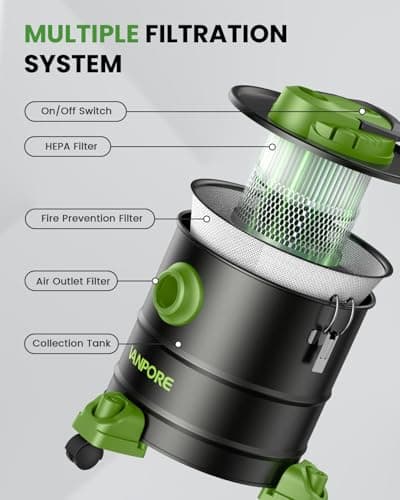 MULTIPLE FILTRATION SYSTEM

On/Off Switch

HEPA Filter

Fire Prevention Filter

Air Outlet Filter

Collection Tank

VANPORE