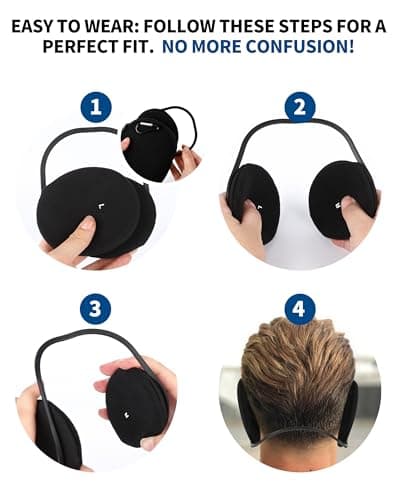 EASY TO WEAR: FOLLOW THESE STEPS FOR A PERFECT FIT. NO MORE CONFUSION!

1

L

2

L

R

3

4