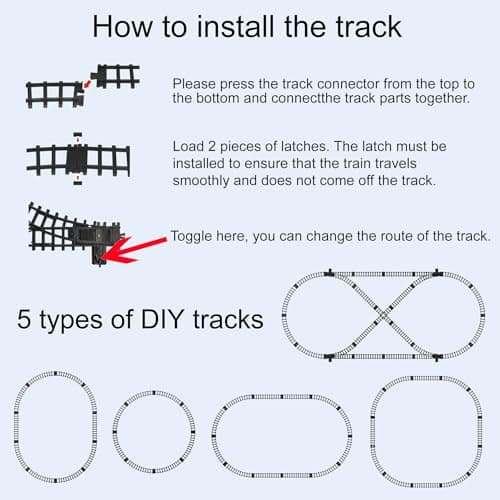 How to install the track

Please press the track connector from the top to the bottom and connectthe track parts together.

Load 2 pieces of latches. The latch must be installed to ensure that the train travels smoothly and does not come off the track.

Toggle here, you can change the route of the track.

5 types of DIY tracks