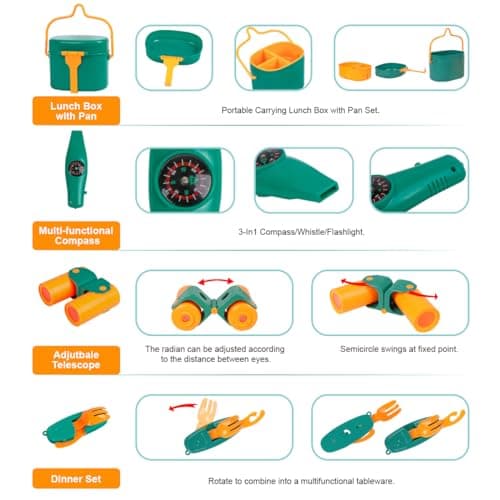 Lunch Box with Pan

Portable Carrying Lunch Box with Pan Set.

Multi-functional Compass

3-In1 Compass/Whistle/Flashlight.

Adjutbale Telescope

The radian can be adjusted according to the distance between eyes.

Semicircle swings at fixed point.

Dinner Set

Rotate to combine into a multifunctional tableware.