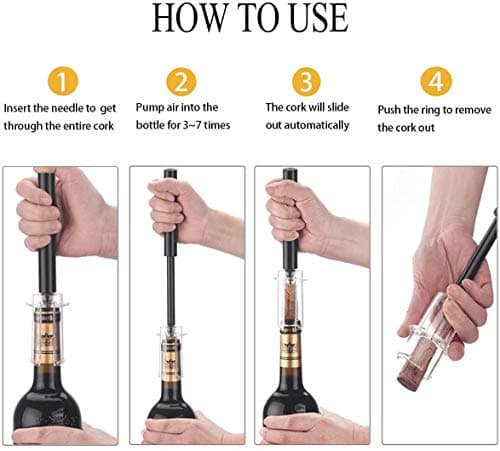 HOW TO USE

1
Insert the needle to get through the entire cork

2
Pump air into the bottle for 3~7 times

3
The cork will slide out automatically

4
Push the ring to remove the cork out