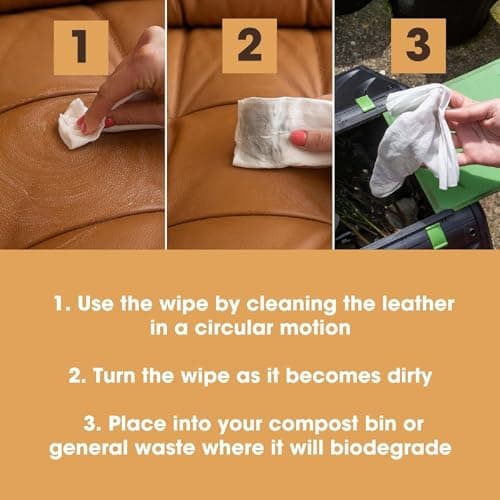 1

2

3

1. Use the wipe by cleaning the leather in a circular motion

2. Turn the wipe as it becomes dirty

3. Place into your compost bin or general waste where it will biodegrade