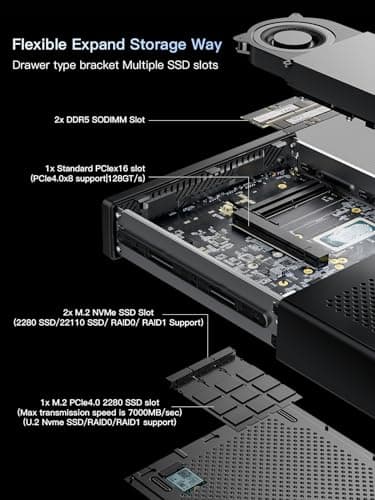 Flexible Expand Storage Way
Drawer type bracket Multiple SSD slots

2x DDR5 SODIMM Slot

1x Standard PCIex16 slot
(PCIe4.0x8 support|128GT/s)

2x M.2 NVMe SSD Slot
(2280 SSD/22110 SSD/ RAID0/ RAID1 Support)

1x M.2 PCIe4.0 2280 SSD slot
(Max transmission speed is 7000MB/sec)
(U.2 Nvme SSD/RAID0/RAID1 support)