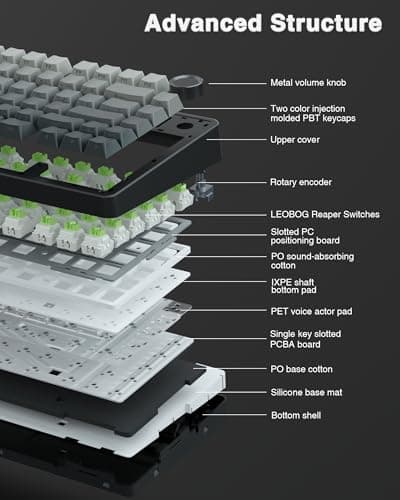 Advanced Structure

Metal volume knob

Two color injection molded PBT keycaps

Upper cover

Rotary encoder

LEOBOG Reaper Switches

Slotted PC positioning board

PO sound-absorbing cotton

IXPE shaft bottom pad

PET voice actor pad

Single key slotted PCBA board

PO base cotton

Silicone base mat

Bottom shell