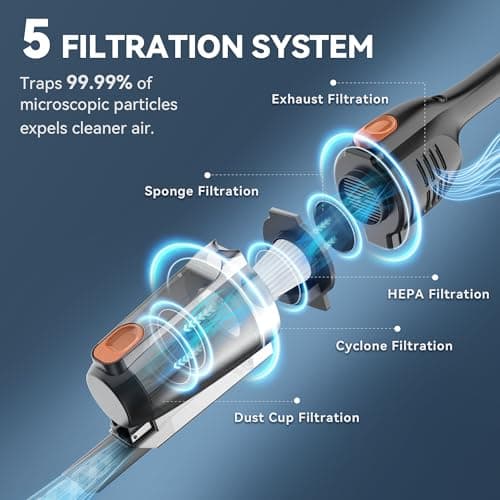 5 FILTRATION SYSTEM

Traps 99.99% of microscopic particles expels cleaner air.

Exhaust Filtration

Sponge Filtration

HEPA Filtration

Cyclone Filtration

Dust Cup Filtration