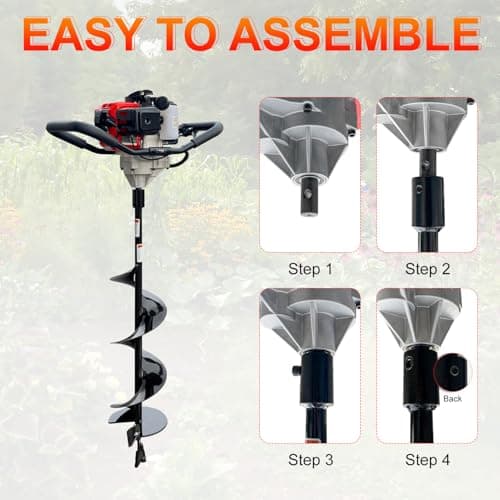 EASY TO ASSEMBLE

Step 1

Step 2

Step 3

Back

Step 4