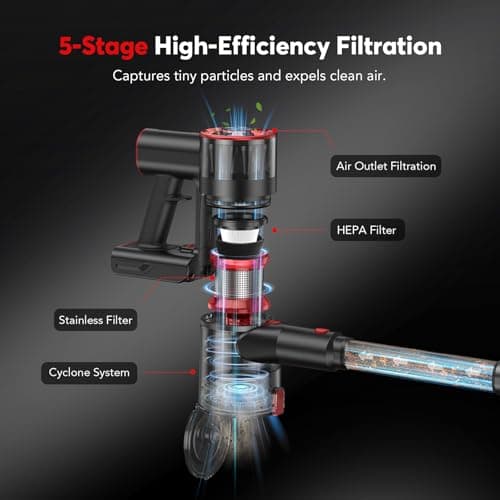 5-Stage High-Efficiency Filtration
Captures tiny particles and expels clean air.

Air Outlet Filtration

HEPA Filter

Stainless Filter

Cyclone System