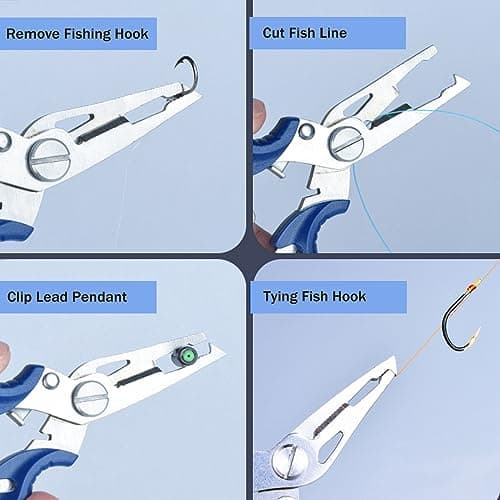 Remove Fishing Hook

Cut Fish Line

Clip Lead Pendant

Tying Fish Hook