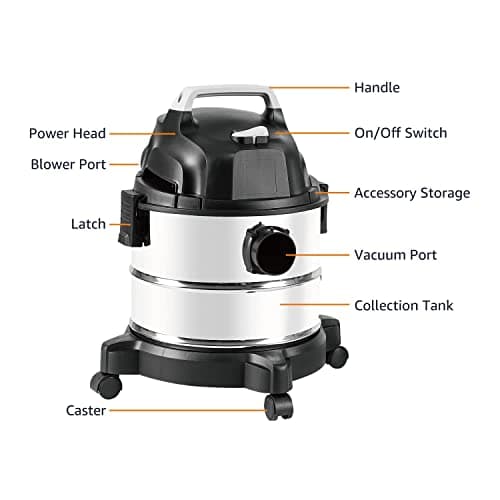 Handle

Power Head

On/Off Switch

Blower Port

Accessory Storage

Latch

Vacuum Port

Collection Tank

Caster