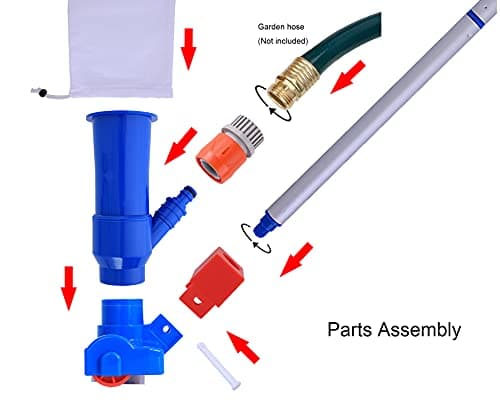 Garden hose
(Not included)

Parts Assembly