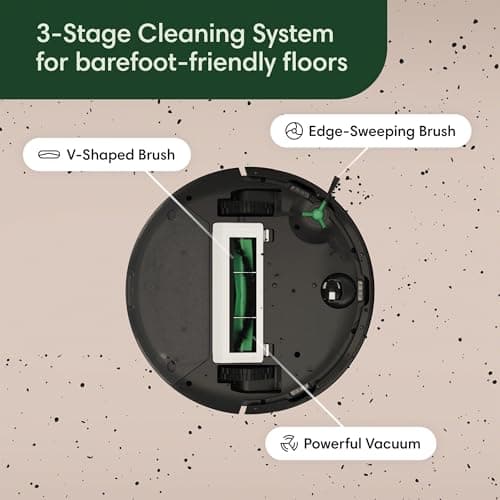 3-Stage Cleaning System for barefoot-friendly floors

Edge-Sweeping Brush

V-Shaped Brush

Powerful Vacuum