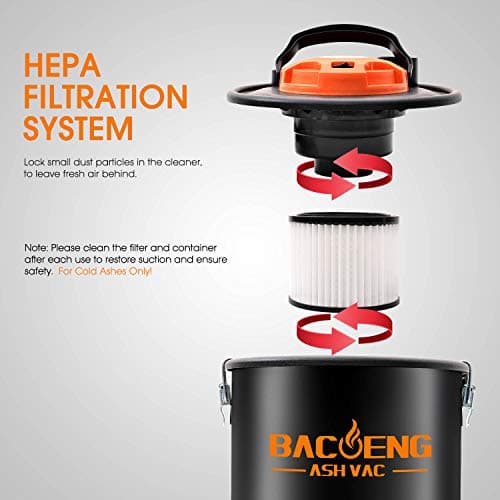 HEPA FILTRATION SYSTEM

Lock small dust particles in the cleaner, to leave fresh air behind.

Note: Please clean the filter and container after each use to restore suction and ensure safety. For Cold Ashes Only!

BACOENG
ASH VAC