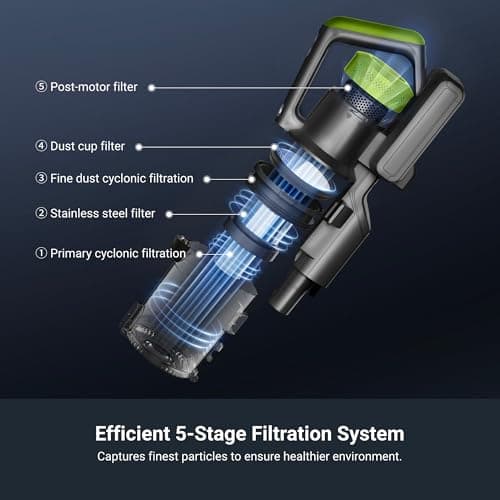 ⑤ Post-motor filter

④ Dust cup filter

③ Fine dust cyclonic filtration

② Stainless steel filter

① Primary cyclonic filtration

Efficient 5-Stage Filtration System

Captures finest particles to ensure healthier environment.