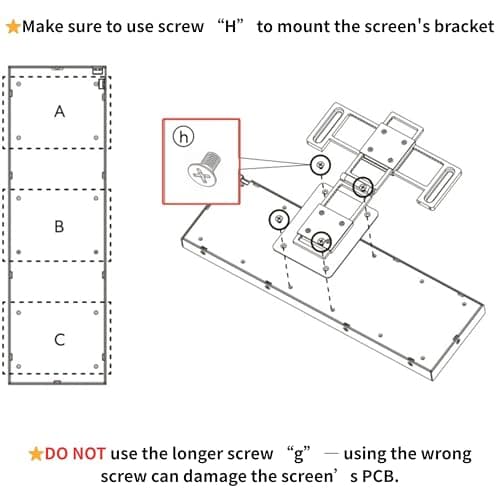 ★Make sure to use screw “H” to mount the screen's bracket

A

B

C

h

★DO NOT use the longer screw “g” — using the wrong screw can damage the screen’s PCB.