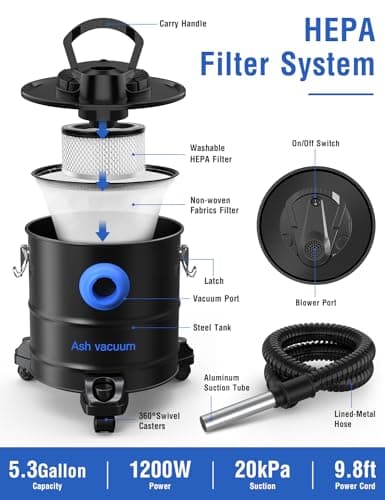 HEPA
Filter System

Carry Handle

Washable
HEPA Filter

Non-woven
Fabrics Filter

Latch

Vacuum Port

Steel Tank

Ash vacuum

360°Swivel
Casters

On/Off Switch

Blower Port

Aluminum
Suction Tube

Lined-Metal
Hose

5.3Gallon
Capacity

1200W
Power

20kPa
Suction

9.8ft
Power Cord