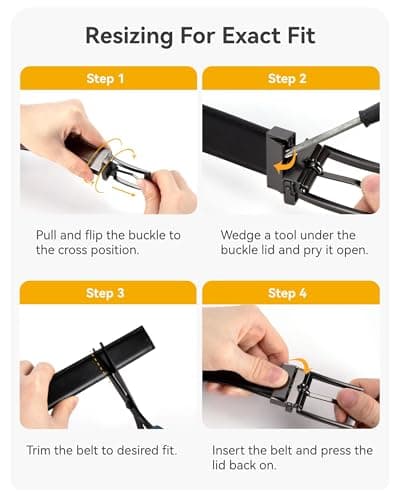 Resizing For Exact Fit

Step 1

Pull and flip the buckle to the cross position.

Step 2

Wedge a tool under the buckle lid and pry it open.

Step 3

Trim the belt to desired fit.

Step 4

Insert the belt and press the lid back on.