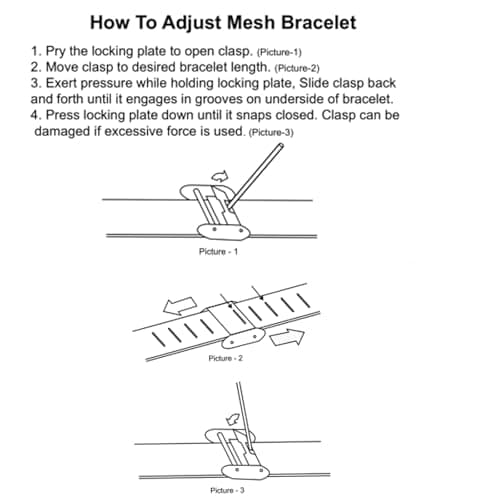 How To Adjust Mesh Bracelet

1. Pry the locking plate to open clasp. (Picture-1)
2. Move clasp to desired bracelet length. (Picture-2)
3. Exert pressure while holding locking plate, Slide clasp back and forth until it engages in grooves on underside of bracelet.
4. Press locking plate down until it snaps closed. Clasp can be damaged if excessive force is used. (Picture-3)

Picture - 1

Picture - 2

Picture - 3