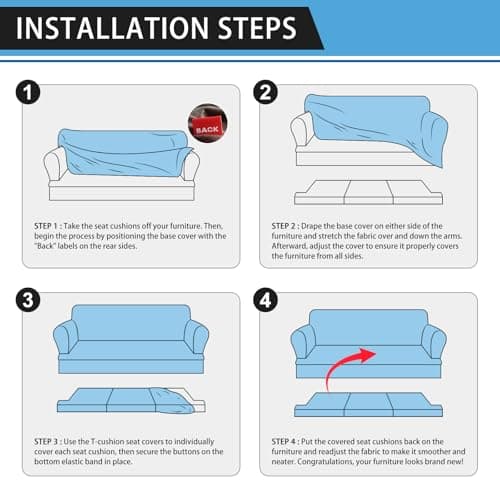 INSTALLATION STEPS

1

BACK

STEP 1 : Take the seat cushions off your furniture. Then, begin the process by positioning the base cover with the "Back" labels on the rear sides.

2

STEP 2 : Drape the base cover on either side of the furniture and stretch the fabric over and down the arms. Afterward, adjust the cover to ensure it properly covers the furniture from all sides.

3

STEP 3 : Use the T-cushion seat covers to individually cover each seat cushion, then secure the buttons on the bottom elastic band in place.

4

STEP 4 : Put the covered seat cushions back on the furniture and readjust the fabric to make it smoother and neater. Congratulations, your furniture looks brand new!