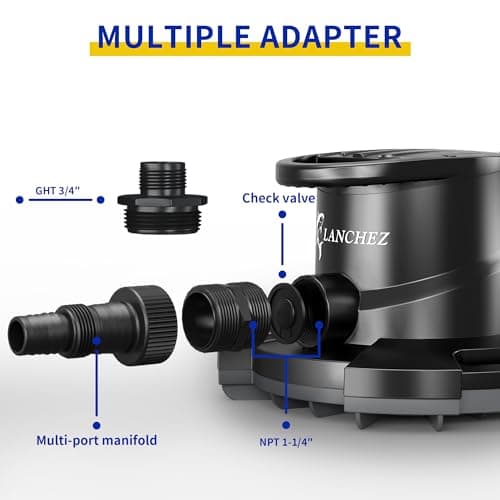 MULTIPLE ADAPTER

GHT 3/4"

Check valve

LANCHEZ

Multi-port manifold

NPT 1-1/4"