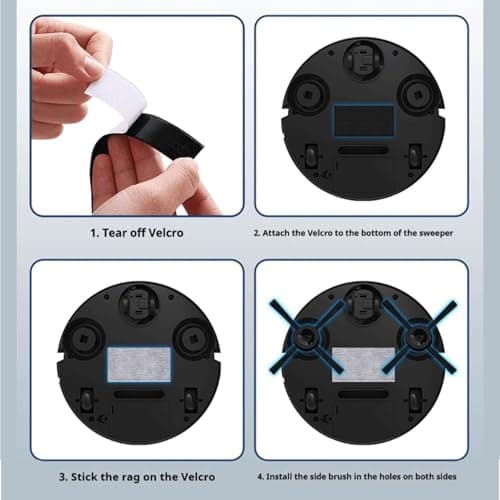 1. Tear off Velcro

2. Attach the Velcro to the bottom of the sweeper

3. Stick the rag on the Velcro

4. Install the side brush in the holes on both sides