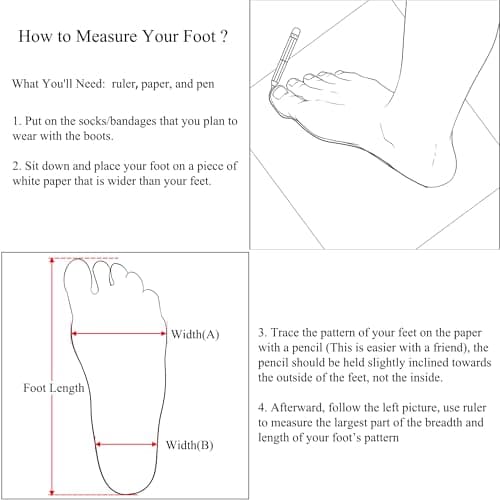 How to Measure Your Foot ?

What You'll Need: ruler, paper, and pen

1. Put on the socks/bandages that you plan to wear with the boots.

2. Sit down and place your foot on a piece of white paper that is wider than your feet.

Width(A)

Foot Length

Width(B)

3. Trace the pattern of your feet on the paper with a pencil (This is easier with a friend), the pencil should be held slightly inclined towards the outside of the feet, not the inside.

4. Afterward, follow the left picture, use ruler to measure the largest part of the breadth and length of your foot's pattern