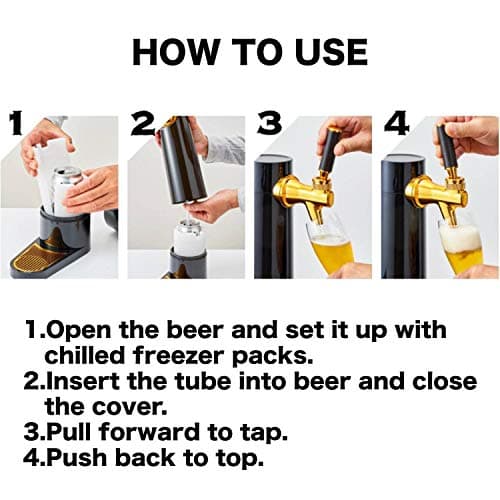 HOW TO USE

1

2

3

4

1.Open the beer and set it up with chilled freezer packs.
2.Insert the tube into beer and close the cover.
3.Pull forward to tap.
4.Push back to top.