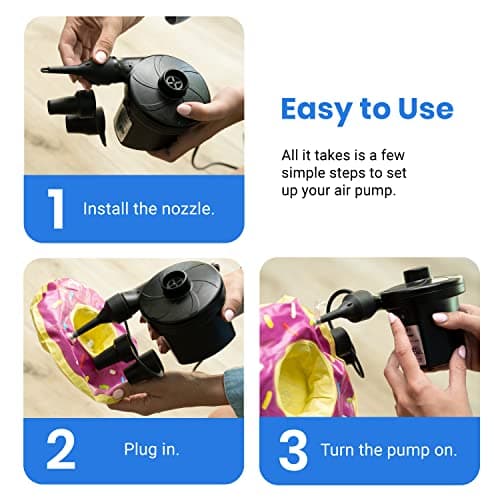 Easy to Use

All it takes is a few simple steps to set up your air pump.

1 Install the nozzle.

2 Plug in.

3 Turn the pump on.