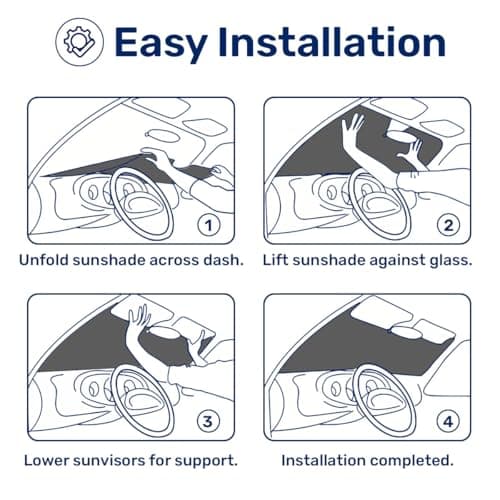 Easy Installation

1

Unfold sunshade across dash.

2

Lift sunshade against glass.

3

Lower sunvisors for support.

4

Installation completed.