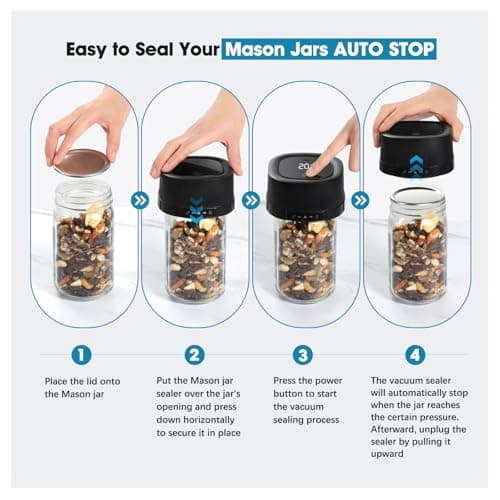 Easy to Seal Your Mason Jars AUTO STOP

20

1

Place the lid onto the Mason jar

2

Put the Mason jar sealer over the jar's opening and press down horizontally to secure it in place

3

Press the power button to start the vacuum sealing process

4

The vacuum sealer will automatically stop when the jar reaches the certain pressure. Afterward, unplug the sealer by pulling it upward