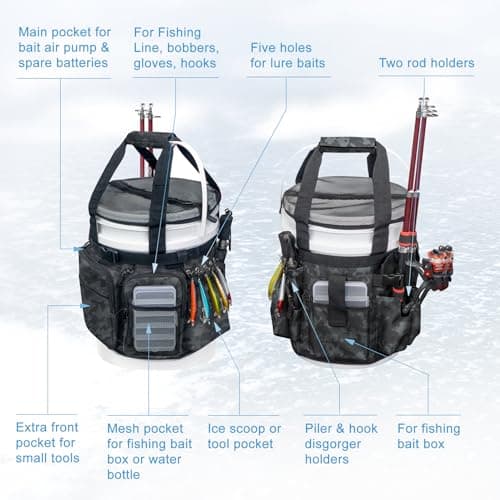 Main pocket for bait air pump & spare batteries

For Fishing Line, bobbers, gloves, hooks

Five holes for lure baits

Two rod holders

Extra front pocket for small tools

Mesh pocket for fishing bait box or water bottle

Ice scoop or tool pocket

Piler & hook disgorger holders

For fishing bait box