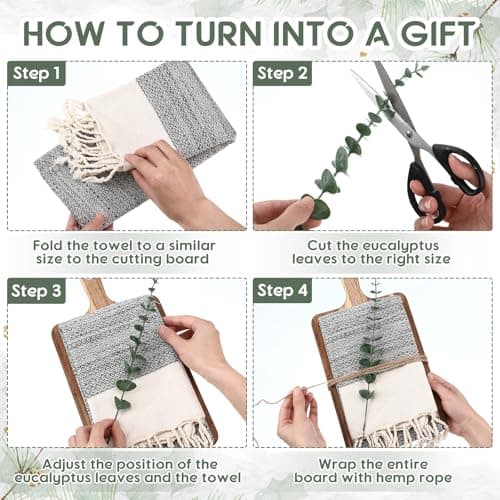 HOW TO TURN INTO A GIFT

Step 1

Fold the towel to a similar size to the cutting board

Step 2

Cut the eucalyptus leaves to the right size

Step 3

Adjust the position of the eucalyptus leaves and the towel

Step 4

Wrap the entire board with hemp rope