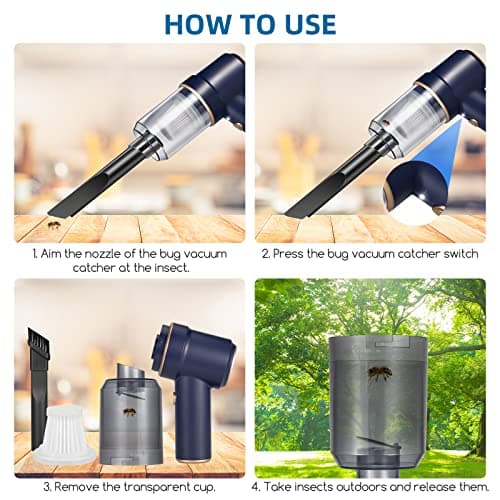 HOW TO USE

1. Aim the nozzle of the bug vacuum catcher at the insect.

2. Press the bug vacuum catcher switch

3. Remove the transparent cup.

4. Take insects outdoors and release them.