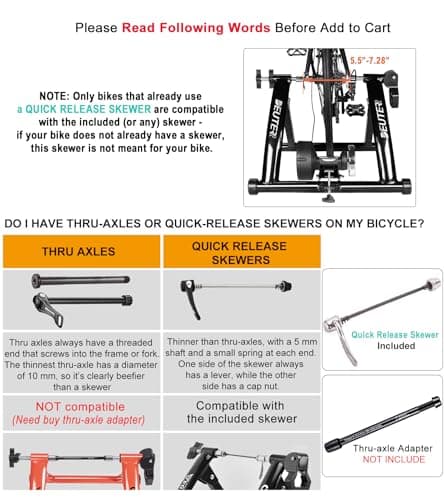 Please Read Following Words Before Add to Cart

NOTE: Only bikes that already use a QUICK RELEASE SKEWER are compatible with the included (or any) skewer - if your bike does not already have a skewer, this skewer is not meant for your bike.

5.5"-7.28"

DEUTER

DEUTER

DO I HAVE THRU-AXLES OR QUICK-RELEASE SKEWERS ON MY BICYCLE?

| THRU AXLES | QUICK RELEASE SKEWERS |
|---|---|
| Thru axles always have a threaded end that screws into the frame or fork. The thinnest thru-axle has a diameter of 10 mm, so it's clearly beefier than a skewer | Thinner than thru-axles, with a 5 mm shaft and a small spring at each end. One side of the skewer always has a lever, while the other side has a cap nut. |
| NOT compatible (Need buy thru-axle adapter) | Compatible with the included skewer |

Quick Release Skewer Included

Thru-axle Adapter NOT INCLUDE