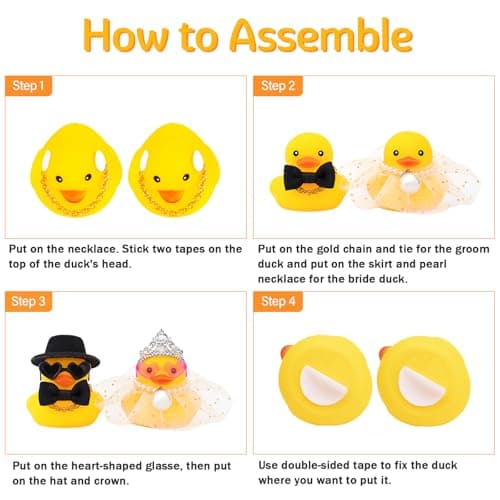 How to Assemble

Step 1

Put on the necklace. Stick two tapes on the top of the duck's head.

Step 2

Put on the gold chain and tie for the groom duck and put on the skirt and pearl necklace for the bride duck.

Step 3

Put on the heart-shaped glasse, then put on the hat and crown.

Step 4

Use double-sided tape to fix the duck where you want to put it.